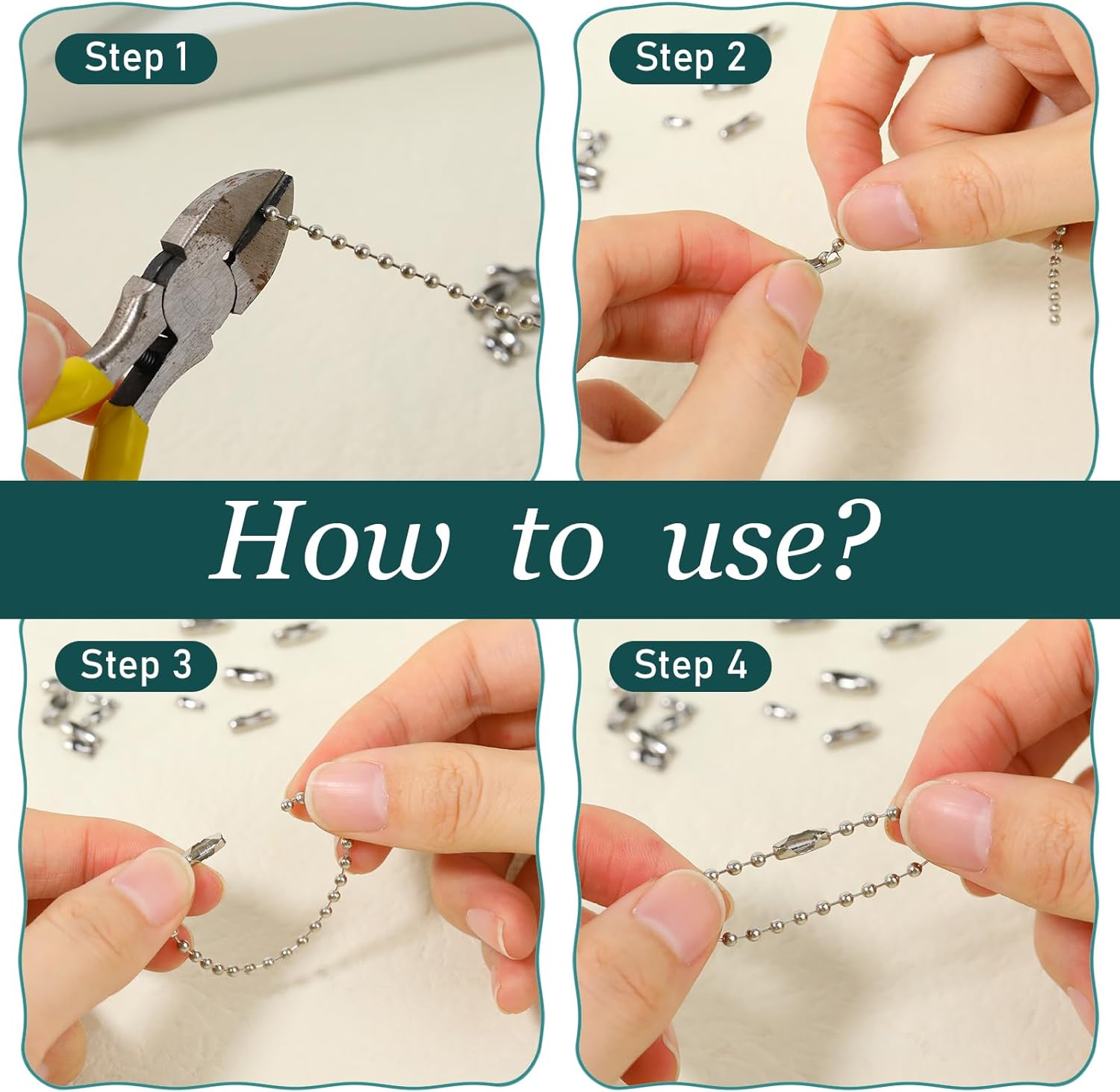 Step 1

Step 2

How to use?

Step 3

Step 4